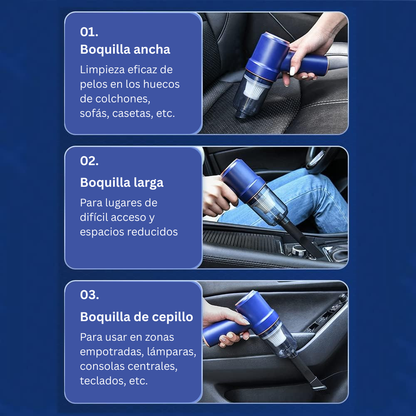 01.
Boquilla ancha
Limpieza eficaz de pelos en los huecos de colchones, sofás, casetas, etc.

02.
Boquilla larga
Para lugares de difícil acceso y espacios reducidos

03.
Boquilla de cepillo
Para usar en zonas empotradas, lámparas, consolas centrales, teclados, etc.