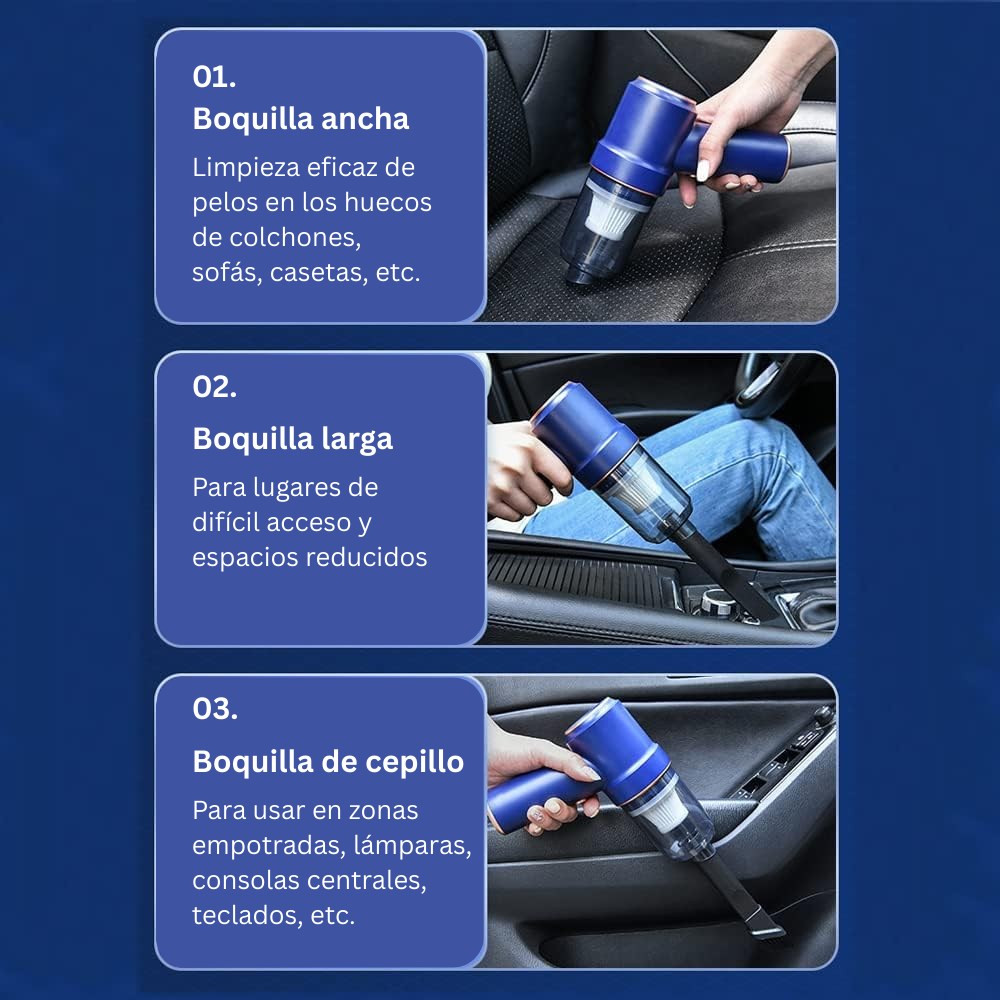 01.
Boquilla ancha

Limpieza eficaz de pelos en los huecos de colchones, sofás, casetas, etc.

02.
Boquilla larga

Para lugares de difícil acceso y espacios reducidos

03.
Boquilla de cepillo

Para usar en zonas empotradas, lámparas, consolas centrales, teclados, etc.