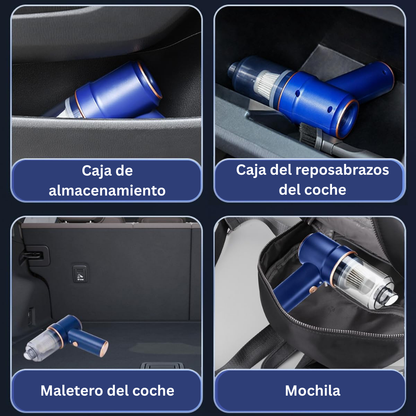 Caja de almacenamiento

Caja del reposabrazos del coche

Maletero del coche

Mochila