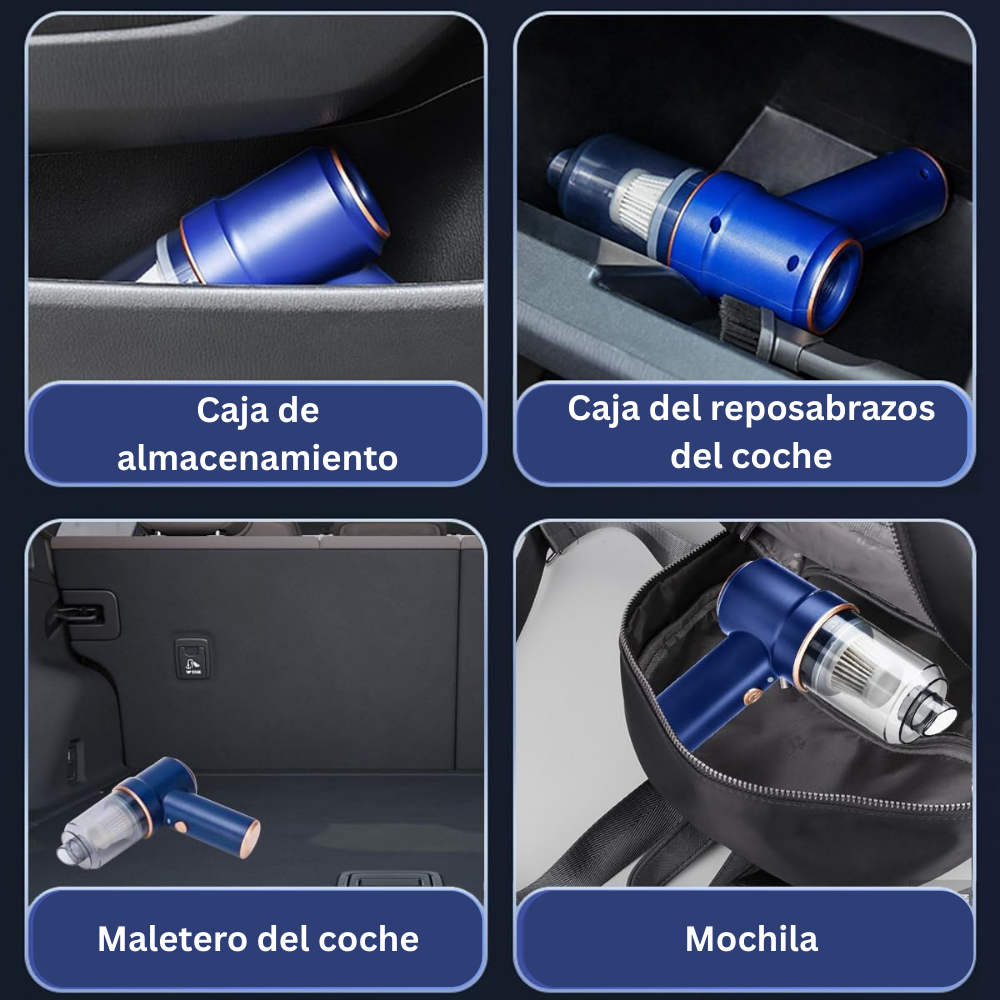 Caja de almacenamiento

Caja del reposabrazos del coche

Maletero del coche

Mochila