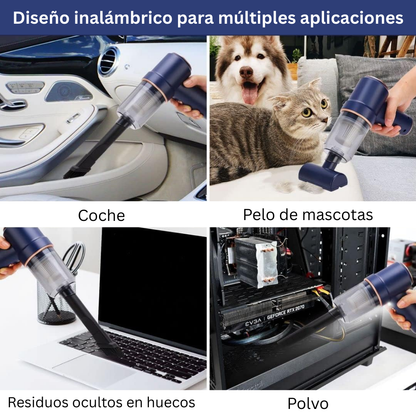 Diseño inalámbrico para múltiples aplicaciones

Coche

Pelo de mascotas

EVGA | GEFORCE RTX 2070

Residuos ocultos en huecos

Polvo