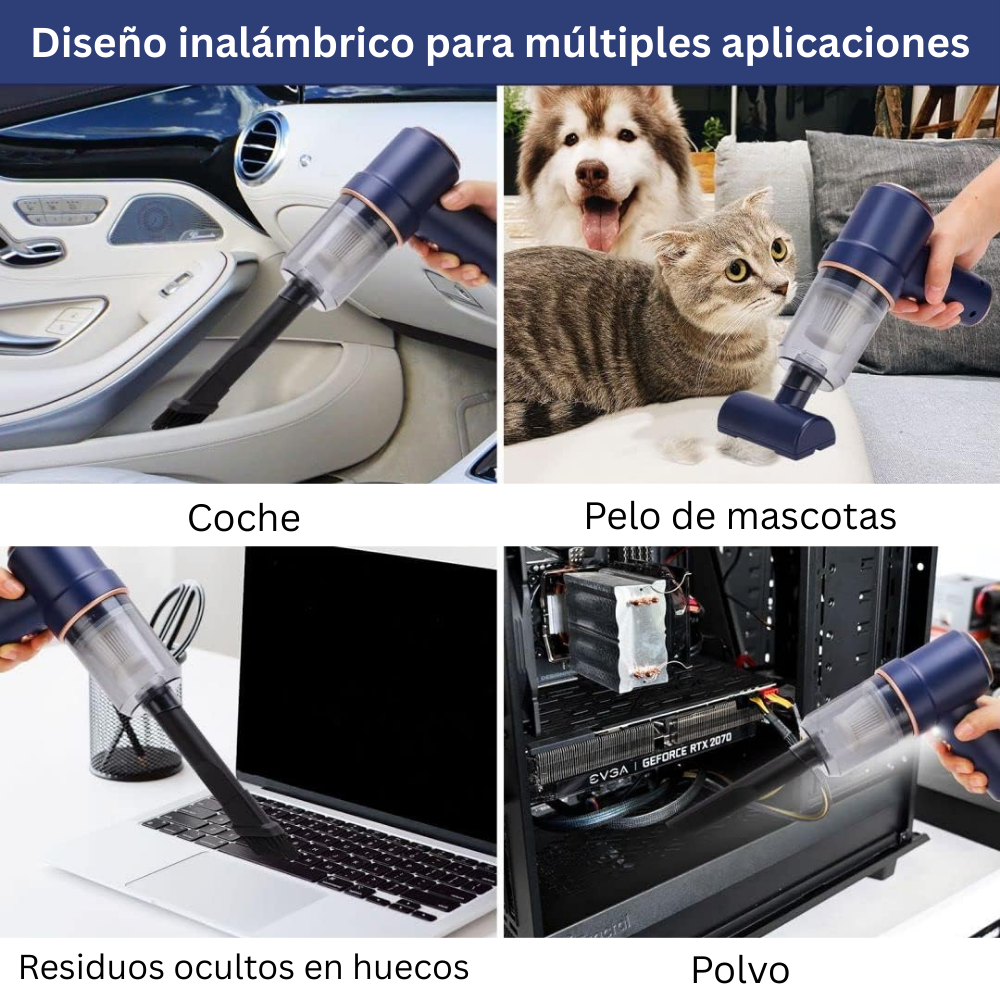 Diseño inalámbrico para múltiples aplicaciones

Coche

Pelo de mascotas

EVGA | GEFORCE RTX 2070

Residuos ocultos en huecos

Polvo